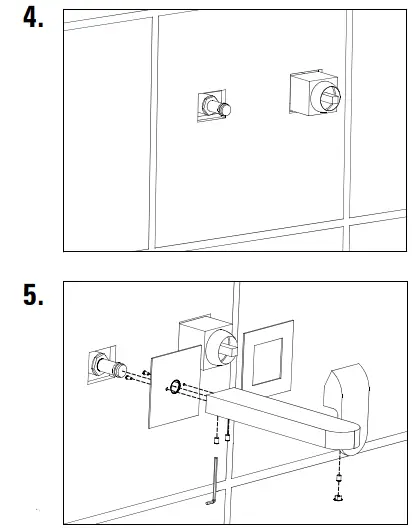 4.

5.