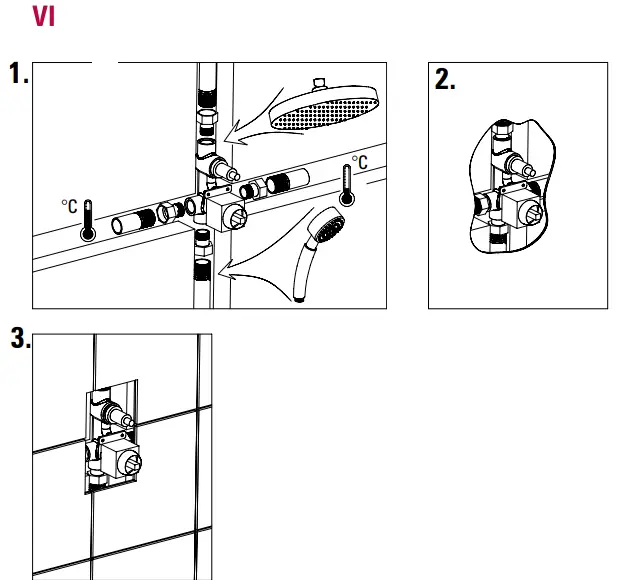 VI

1.

°C

°C

2.

3.