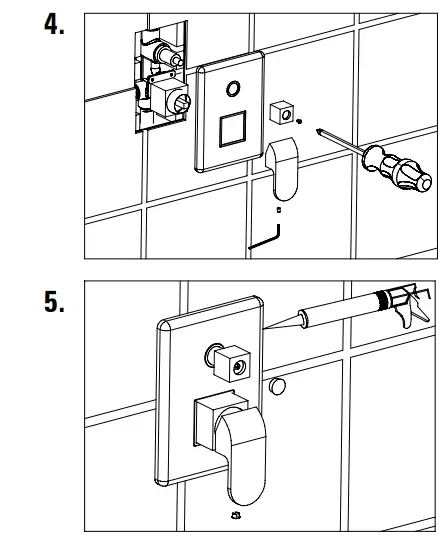 4.

5.