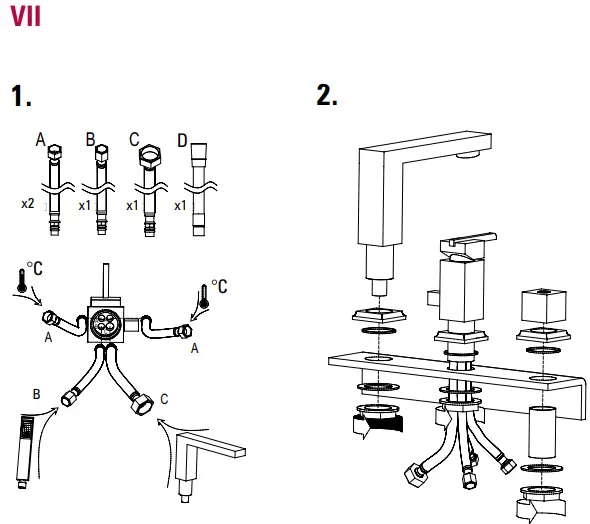 VII

1.

A B C D

x2 x1 x1 x1

°C °C

A A

B C

2.