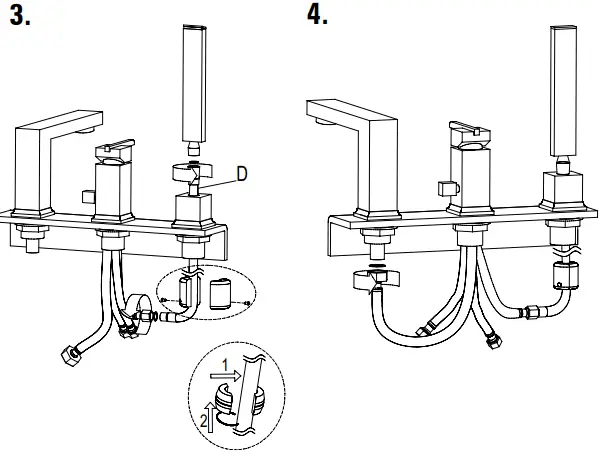 3.

D

1

2

4.