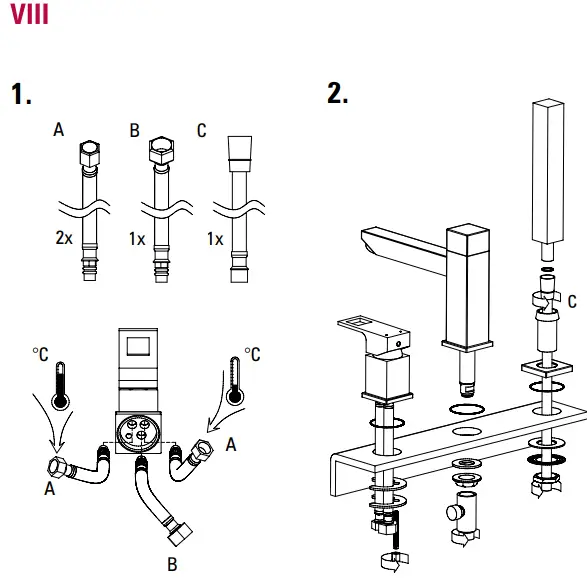 VIII

1.

A B C

2x 1x 1x

°C °C

A A

B

2.

C