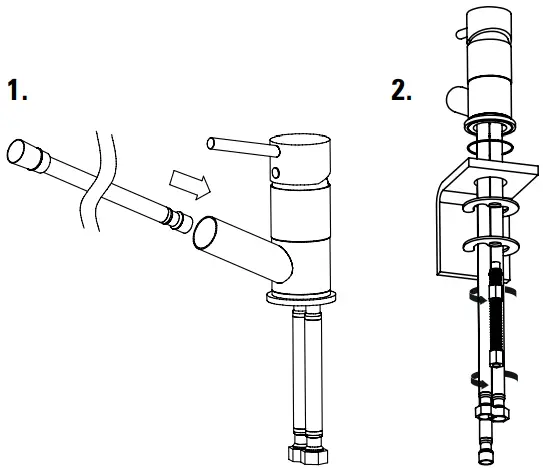 1.

2.