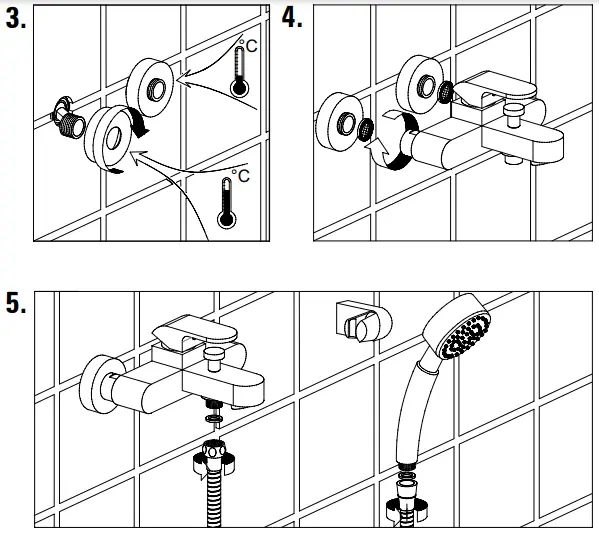 3.

°C

°C

4.

5.