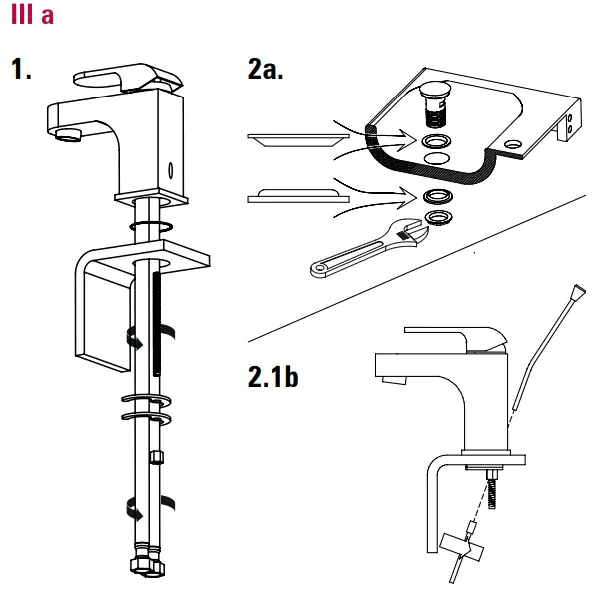 III a

1.

2a.

2.1b