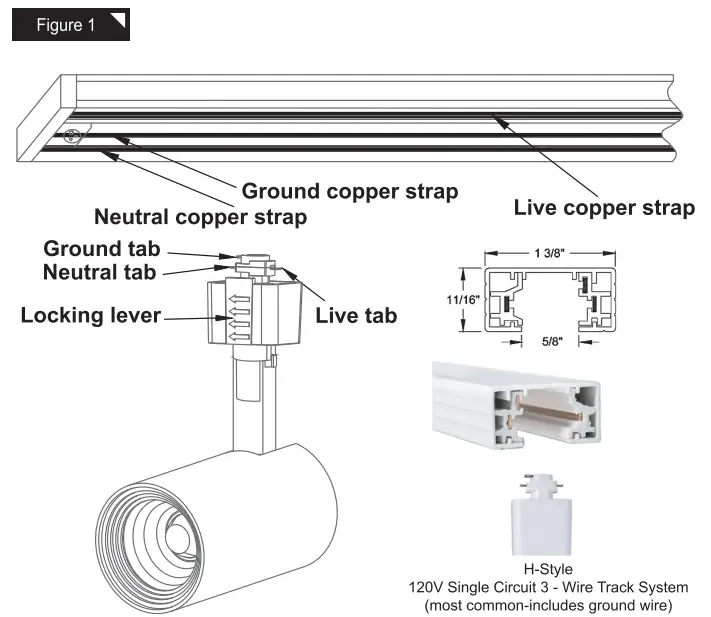 Figure 1

Ground copper strap
Neutral copper strap
Live copper strap

Ground tab
Neutral tab
Locking lever
Live tab

1 3/8"
11/16"
5/8"

H-Style
120V Single Circuit 3 - Wire Track System
(most common-includes ground wire)