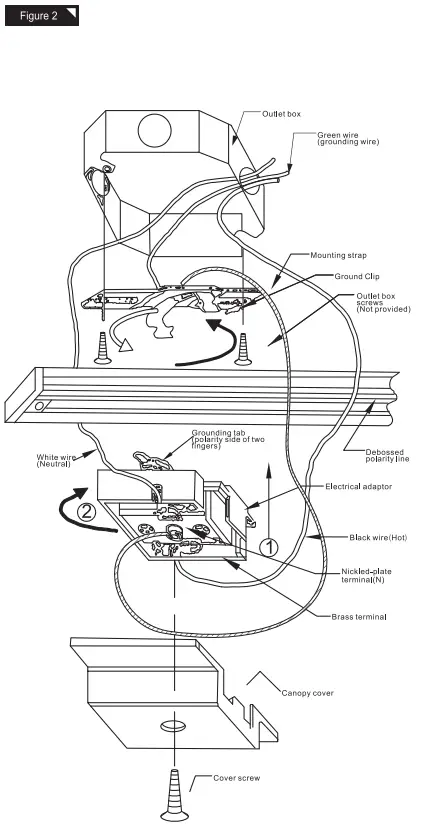 Figure 2

Outlet box

Green wire
(grounding wire)

Mounting strap

Ground Clip

Outlet box
screws
(Not provided)

Grounding tab
(polarity side of two
fingers)

White wire
(Neutral)

Debossed
polarity line

Electrical adaptor

2

1

Black wire(Hot)

Nickled-plate
terminal(N)

Brass terminal

Canopy cover

Cover screw