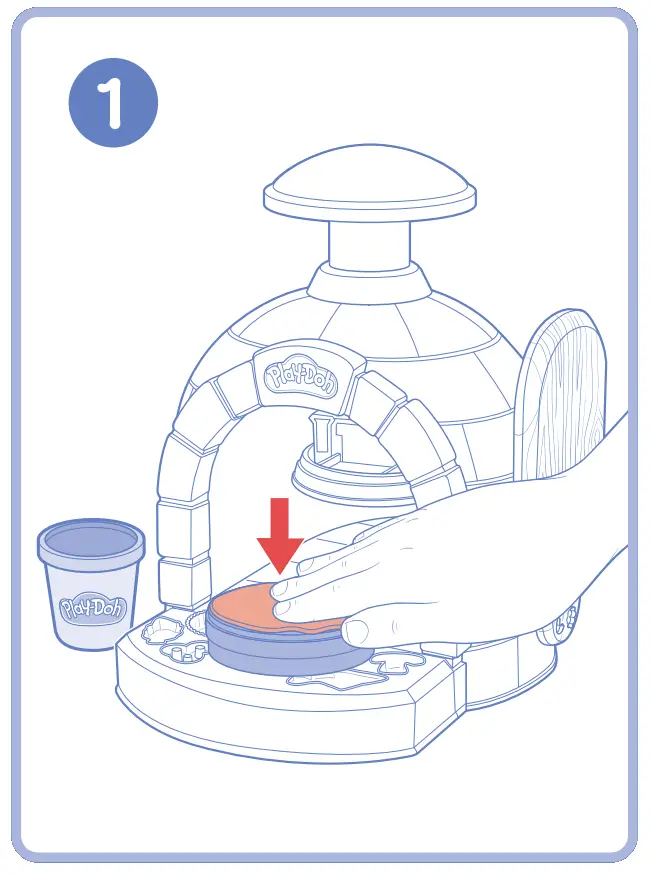 1

Play-Doh

Play-Doh