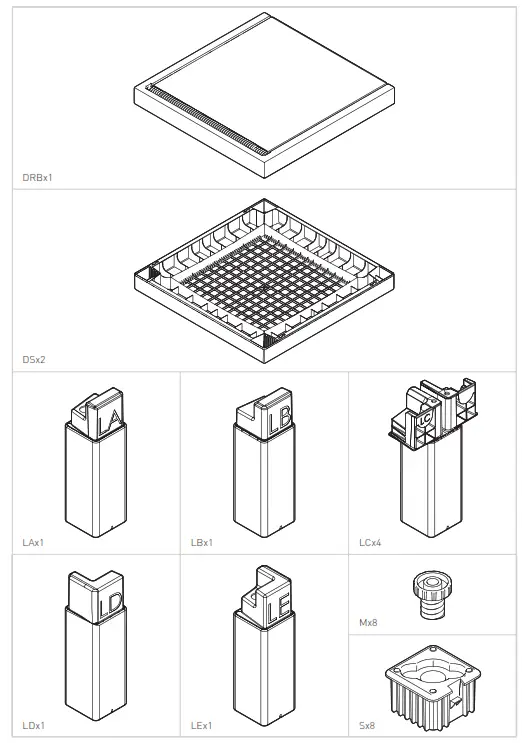 DRBx1

DSx2

LA

LAx1

LB

LBx1

LC

LCx4

LD

LDx1

LE

LEx1

Mx8

Sx8