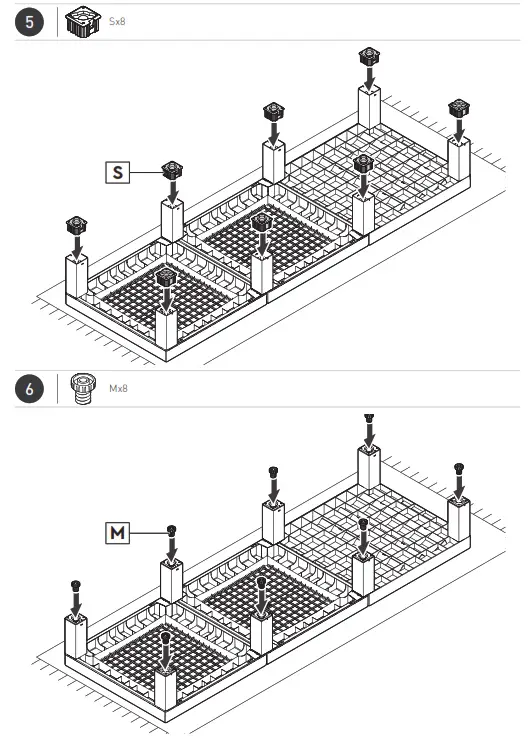 5

Sx8

S

6

Mx8

M