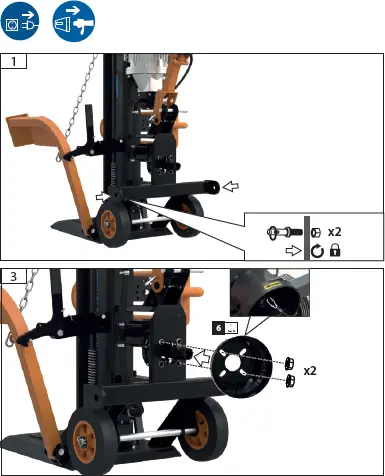 1

x2

3

6

x2