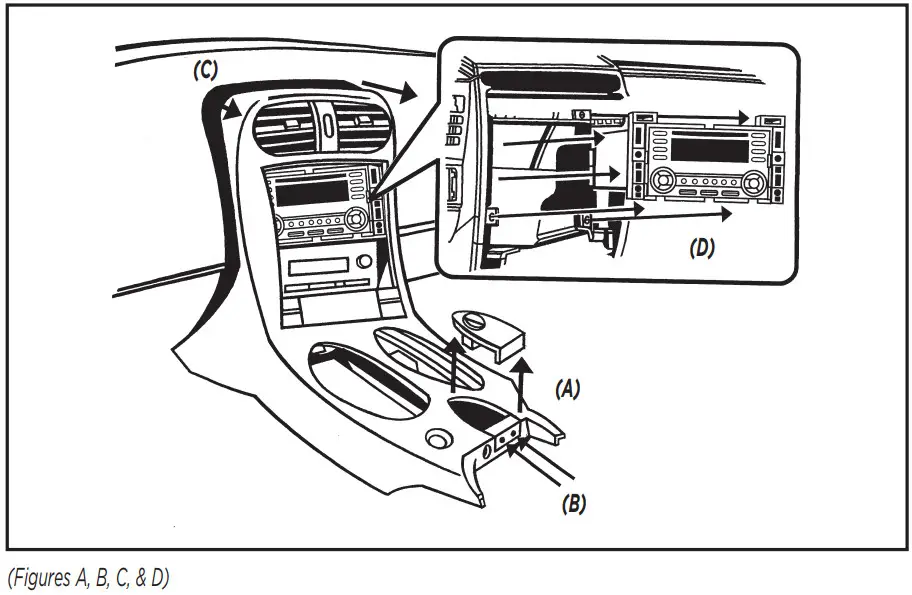 (C)

(D)

(A)

(B)

(Figures A, B, C, & D)