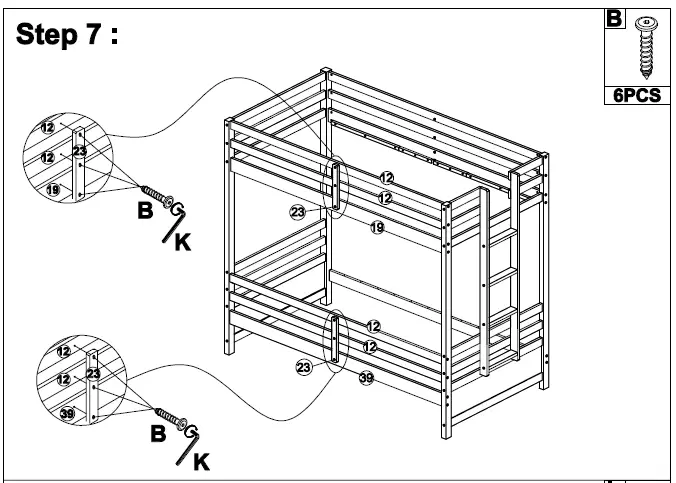 Step 7 :

B

6PCS

12
23
12
19
B
K

12
12
23
19

12
12
23
39

12
23
12
39
B
K