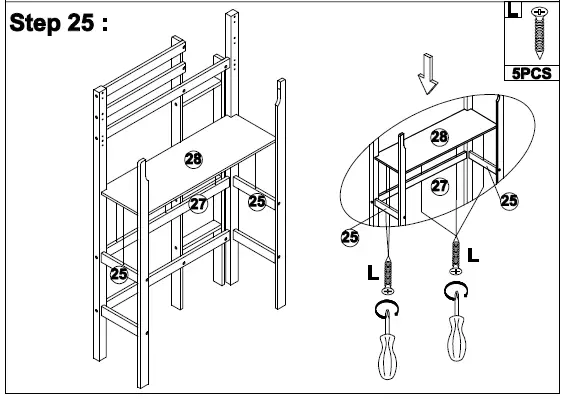 Step 25 :

L

5PCS

28

27

25

25

28

27

25

25

L

L