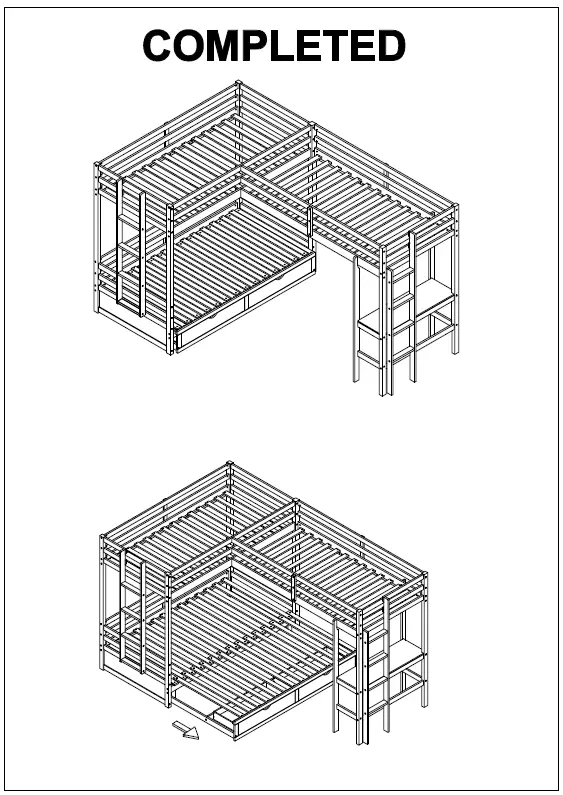 COMPLETED