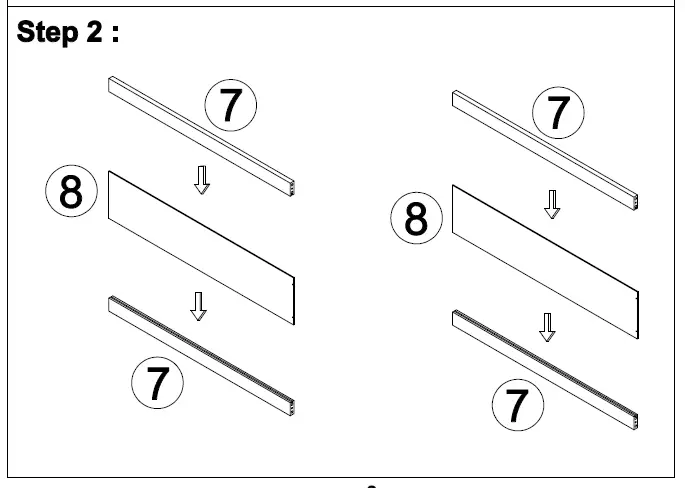 Step 2 :

7

8

7

7

8

7