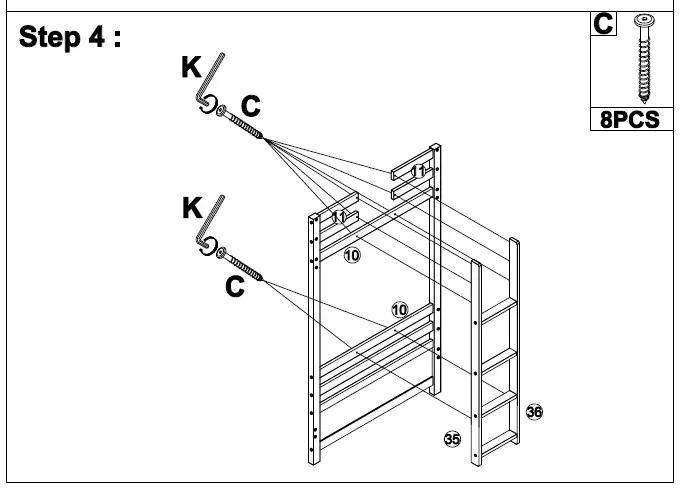 Step 4 :

C
8PCS

K
C
K
C
11
11
10
10
36
35