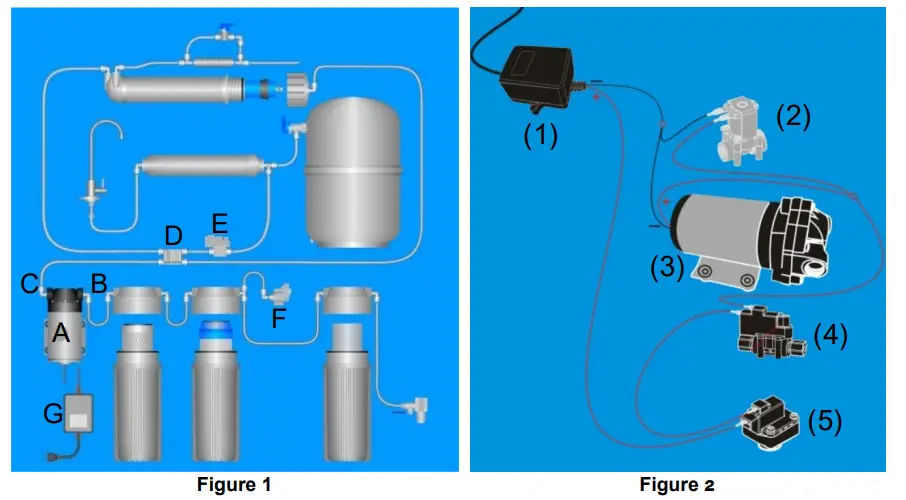 D
E
C
B
A
F
G
Figure 1

(1)
(2)
(3)
(4)
(5)
Figure 2