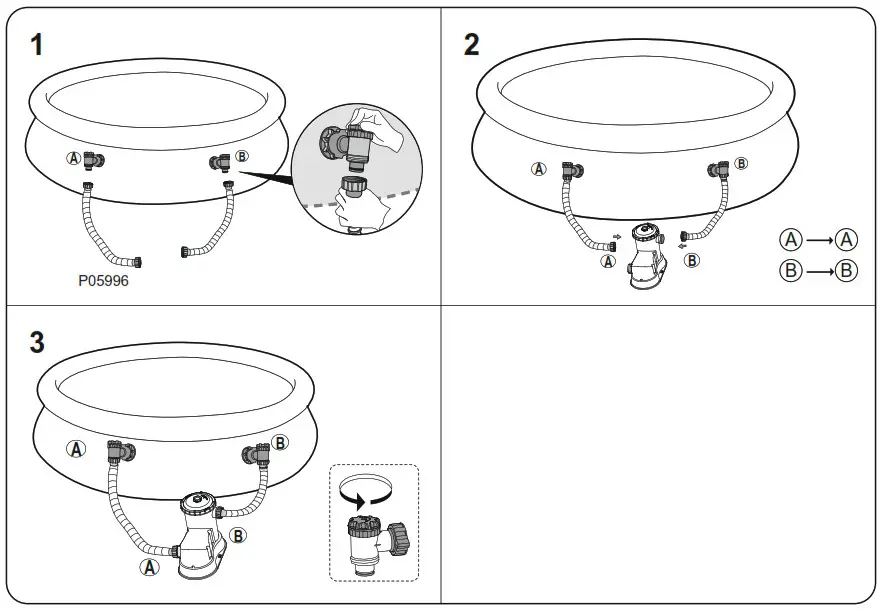 1

A B

P05996

2

A B

A B

A → A

B → B

3

A B

B

A