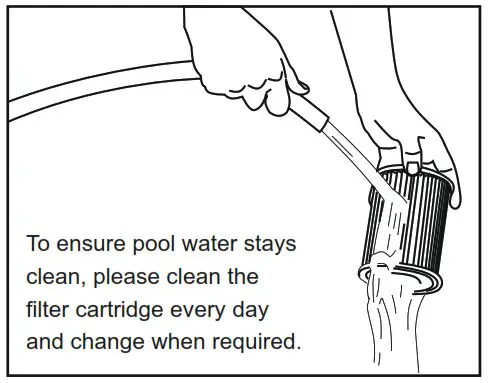 To ensure pool water stays clean, please clean the filter cartridge every day and change when required.