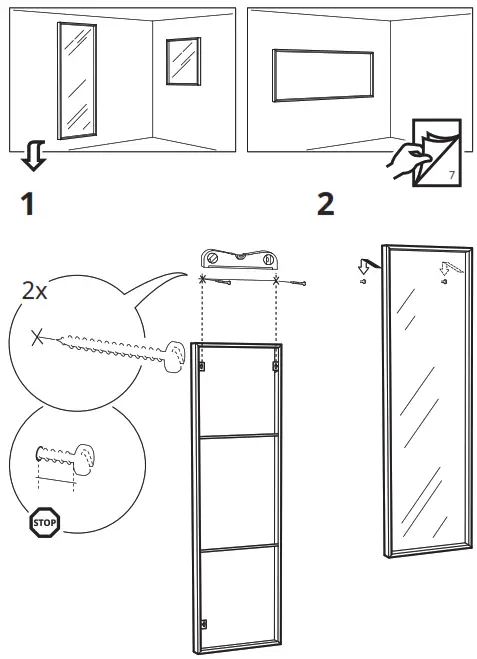 7

1

2

2x

STOP