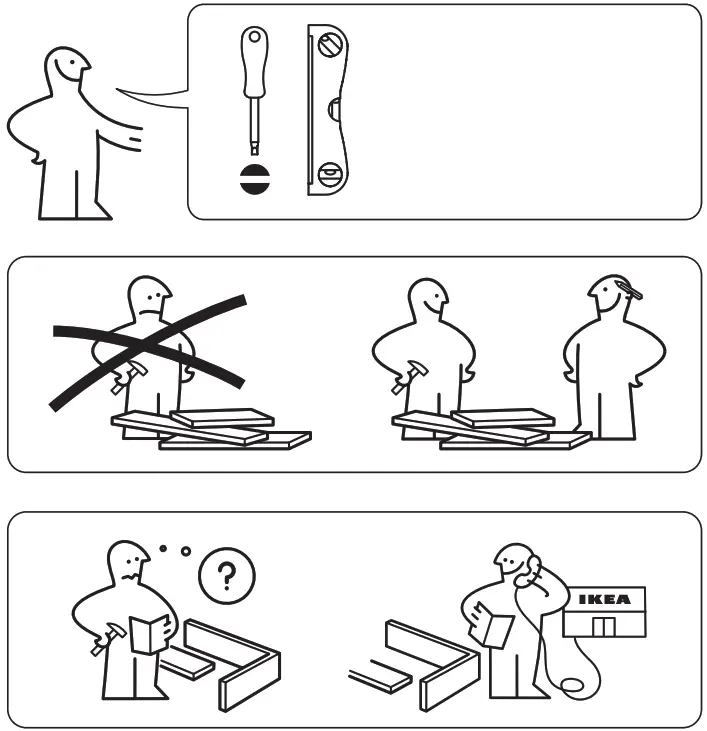 ?

IKEA