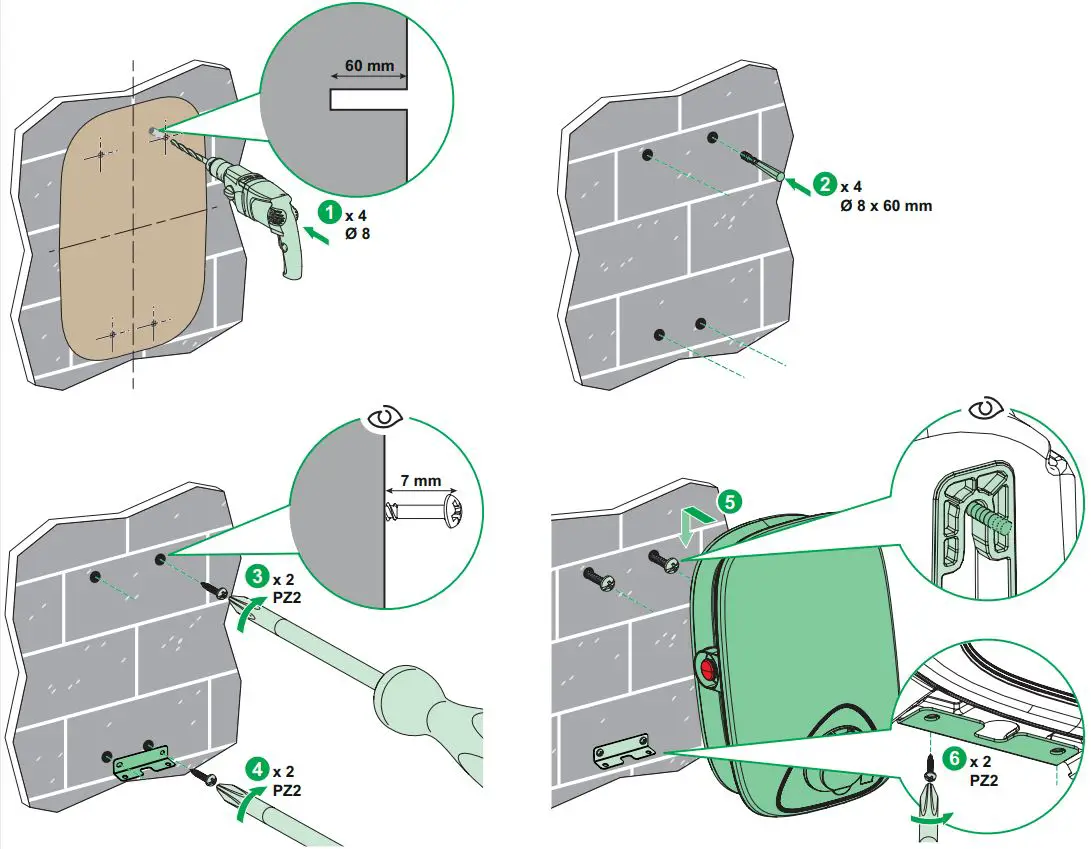 60 mm

1 x 4
Ø 8

2 x 4
Ø 8 x 60 mm

7 mm

3 x 2
PZ2

4 x 2
PZ2

5

6 x 2
PZ2