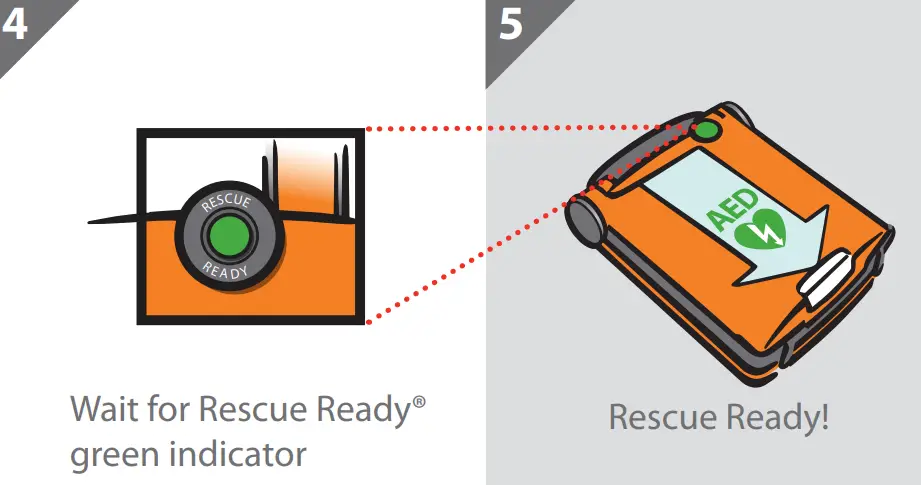 4

RESCUE
READY

Wait for Rescue Ready® green indicator

5

AED

Rescue Ready!