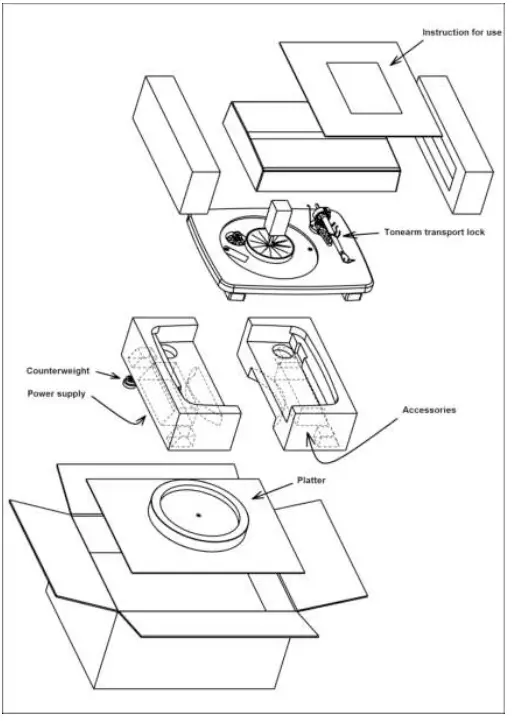 Instruction for use

Tonearm transport lock

Counterweight

Power supply

Accessories

Platter