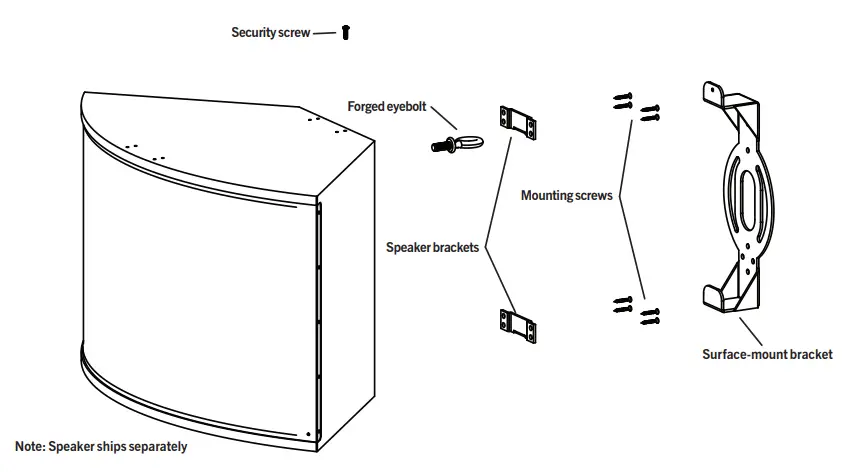 Security screw

Forged eyebolt

Mounting screws

Speaker brackets

Surface-mount bracket

Note: Speaker ships separately