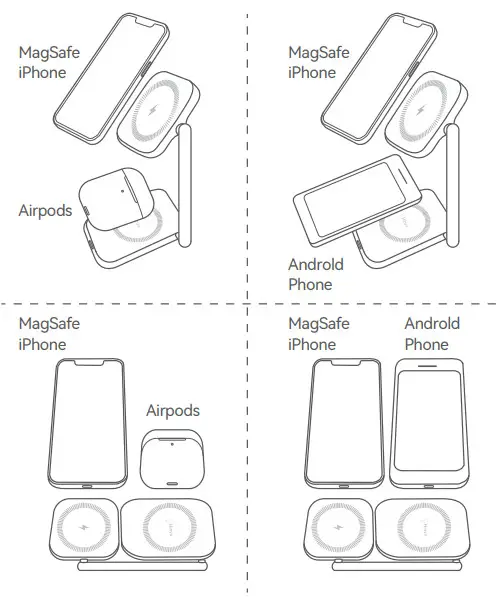 MagSafe iPhone

Airpods

MagSafe iPhone

Androld Phone

MagSafe iPhone

Airpods

MagSafe iPhone

Androld Phone