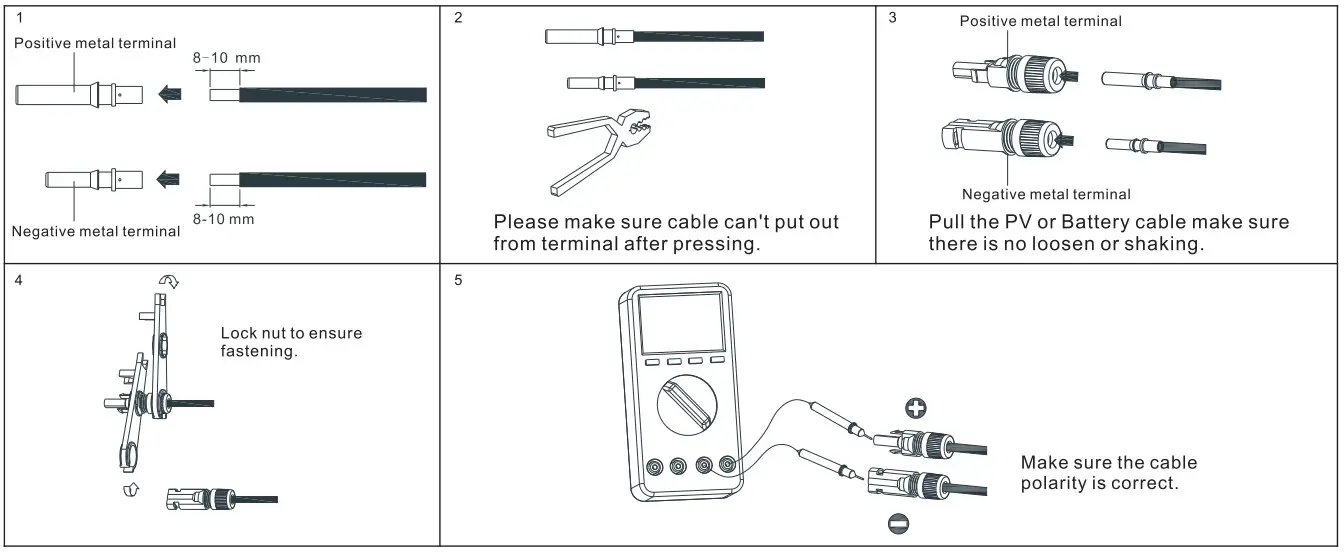 1

Positive metal terminal

8-10 mm

8-10 mm

Negative metal terminal

2

Please make sure cable can't put out from terminal after pressing.

3

Positive metal terminal

Negative metal terminal

Pull the PV or Battery cable make sure there is no loosen or shaking.

4

Lock nut to ensure fastening.

5

Make sure the cable polarity is correct.