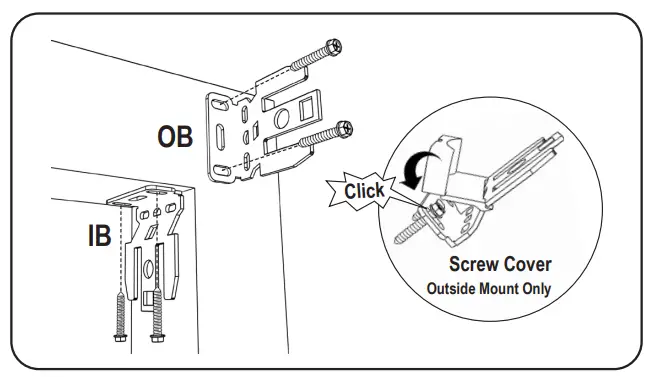 OB

IB

Click

Screw Cover
Outside Mount Only