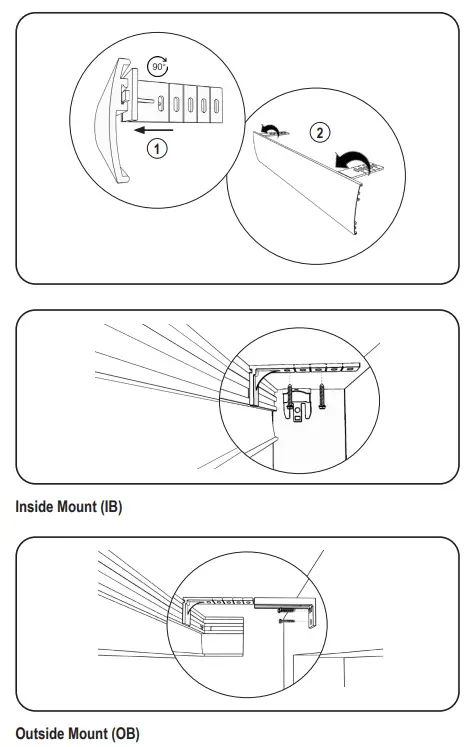 90°

1

2

Inside Mount (IB)

Outside Mount (OB)