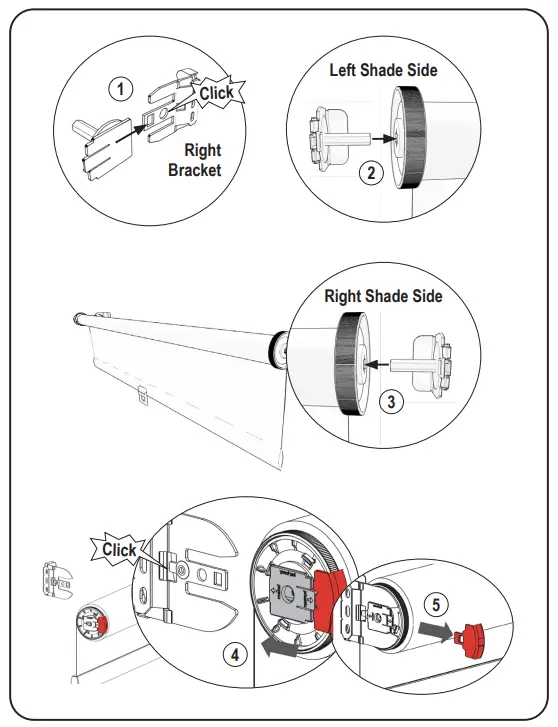 1
Click
Right Bracket

Left Shade Side
2

Right Shade Side
3

Click
4
5