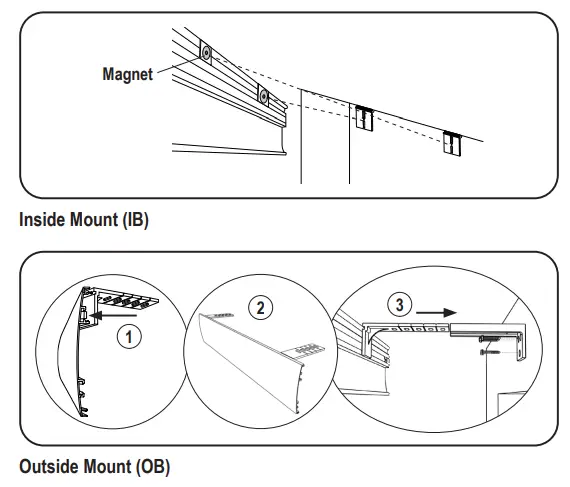 Magnet

Inside Mount (IB)

1

2

3

Outside Mount (OB)