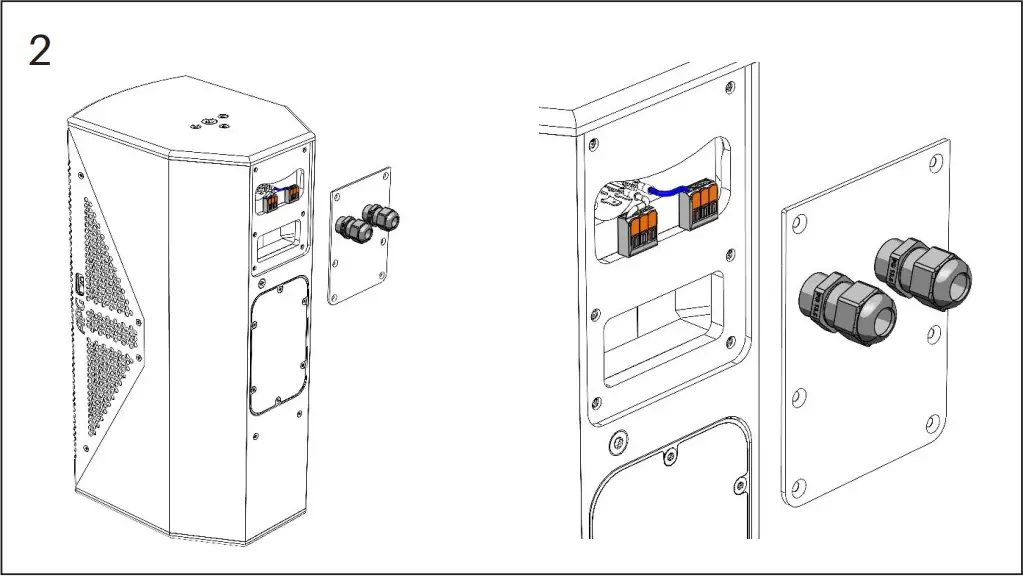 2