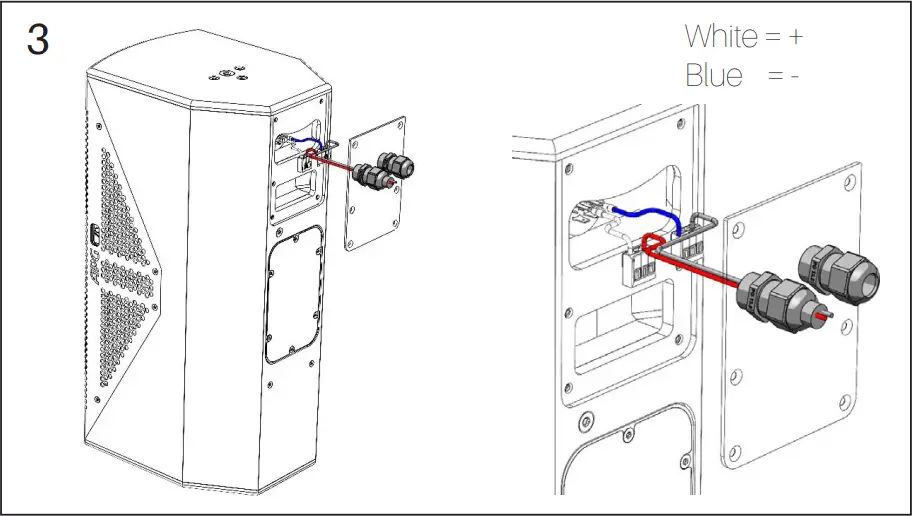 3

White = +
Blue = -