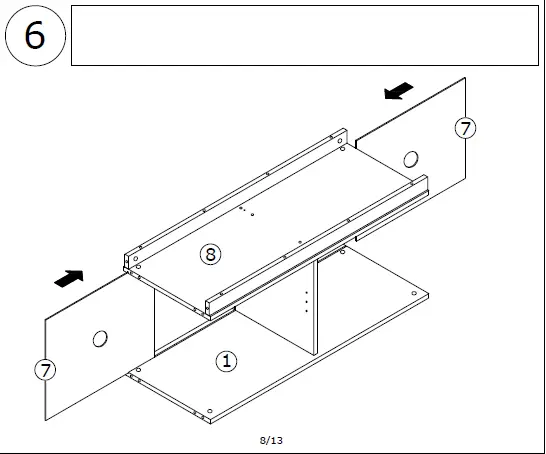 6

7

8

7

1

8/13