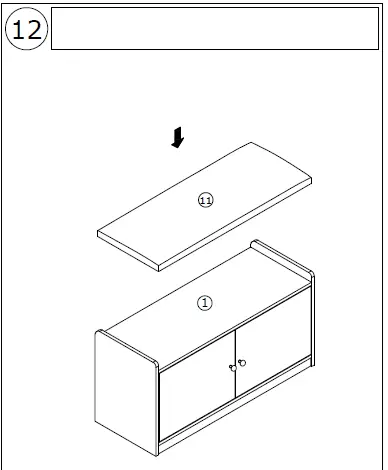 12

11

1