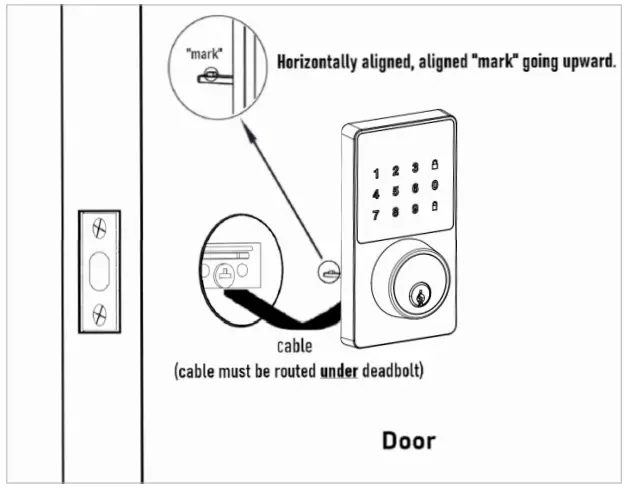 "mark"

Horizontally aligned, aligned "mark" going upward.

1 2 3
4 5 6 0
7 8 9

cable
(cable must be routed under deadbolt)

Door