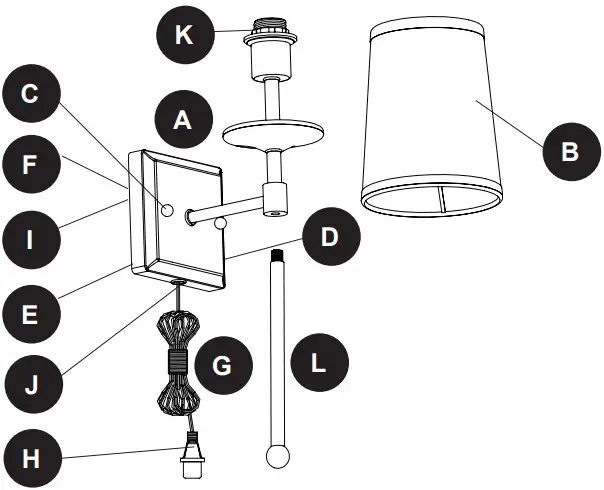 K
C
A
B
F
I
D
E
J
G
L
H