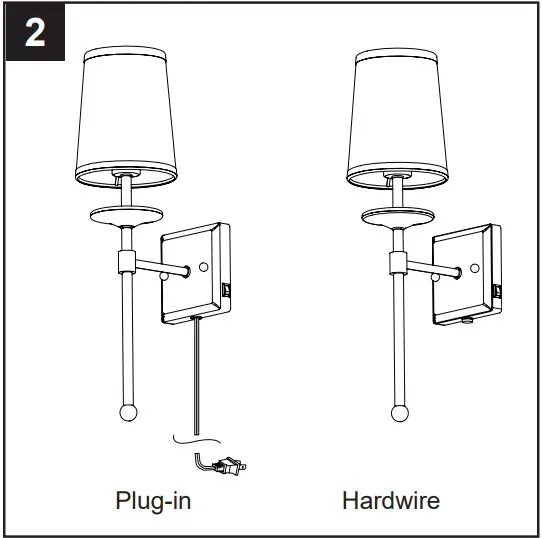 2

Plug-in

Hardwire