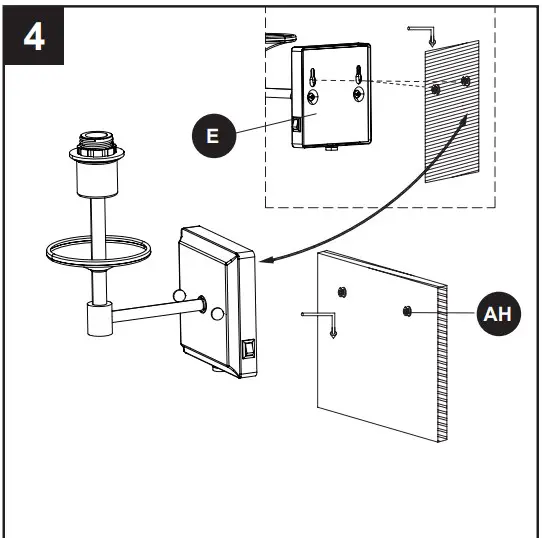 4

E

AH