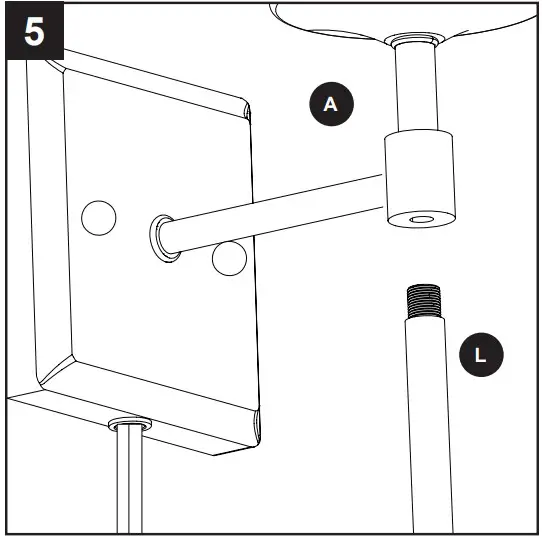 5

A

L