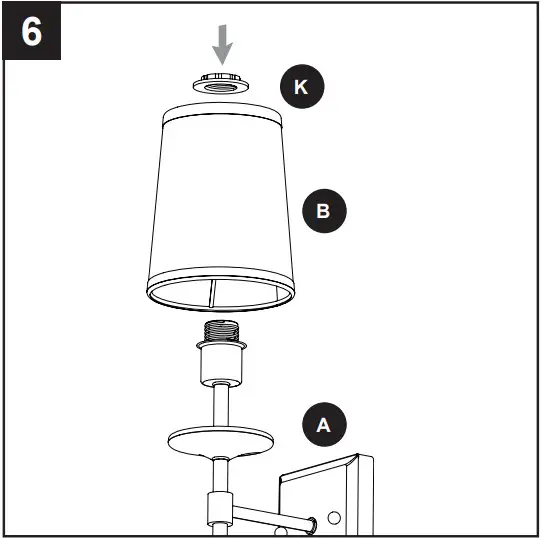 6

K

B

A