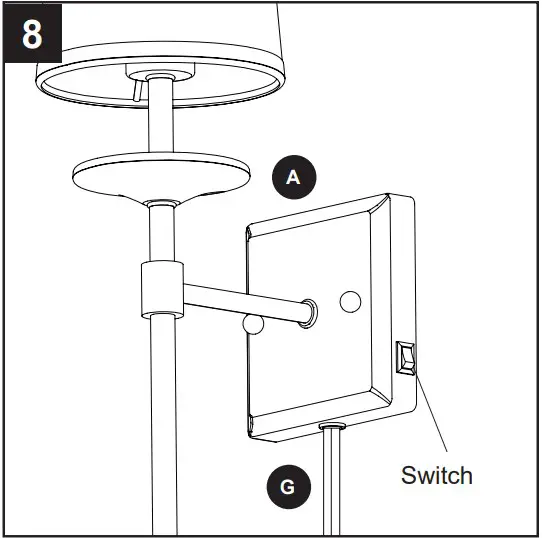 8

A

Switch

G