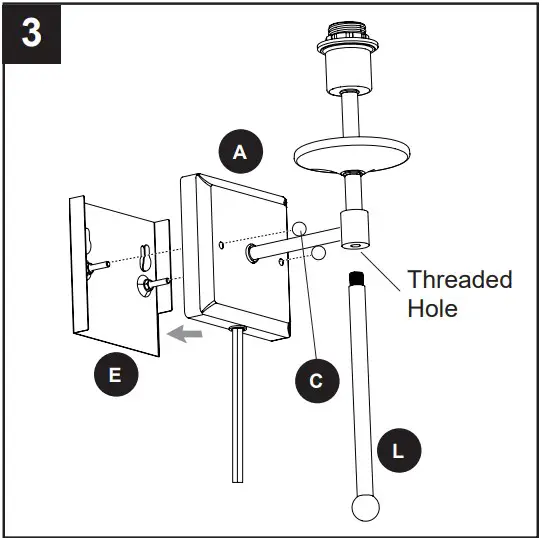 3

A

Threaded Hole

E

C

L