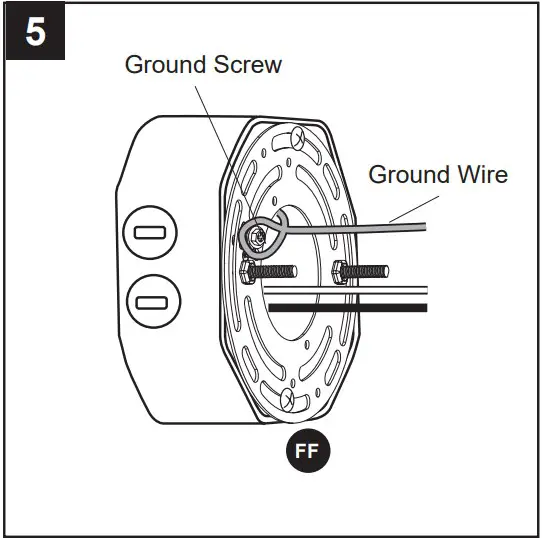 5

Ground Screw

Ground Wire

FF