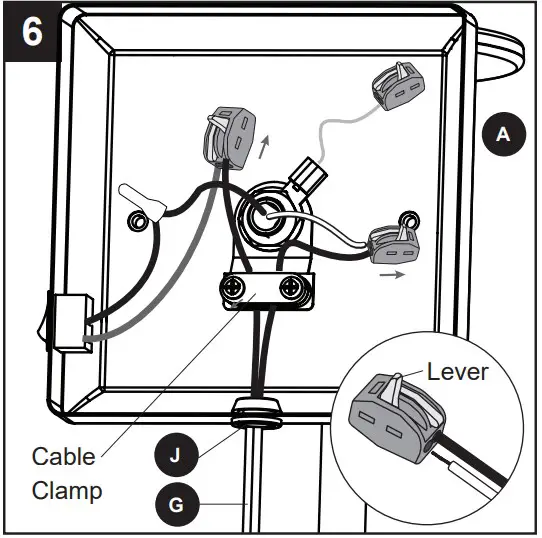 6

A

Lever

Cable Clamp

J

G